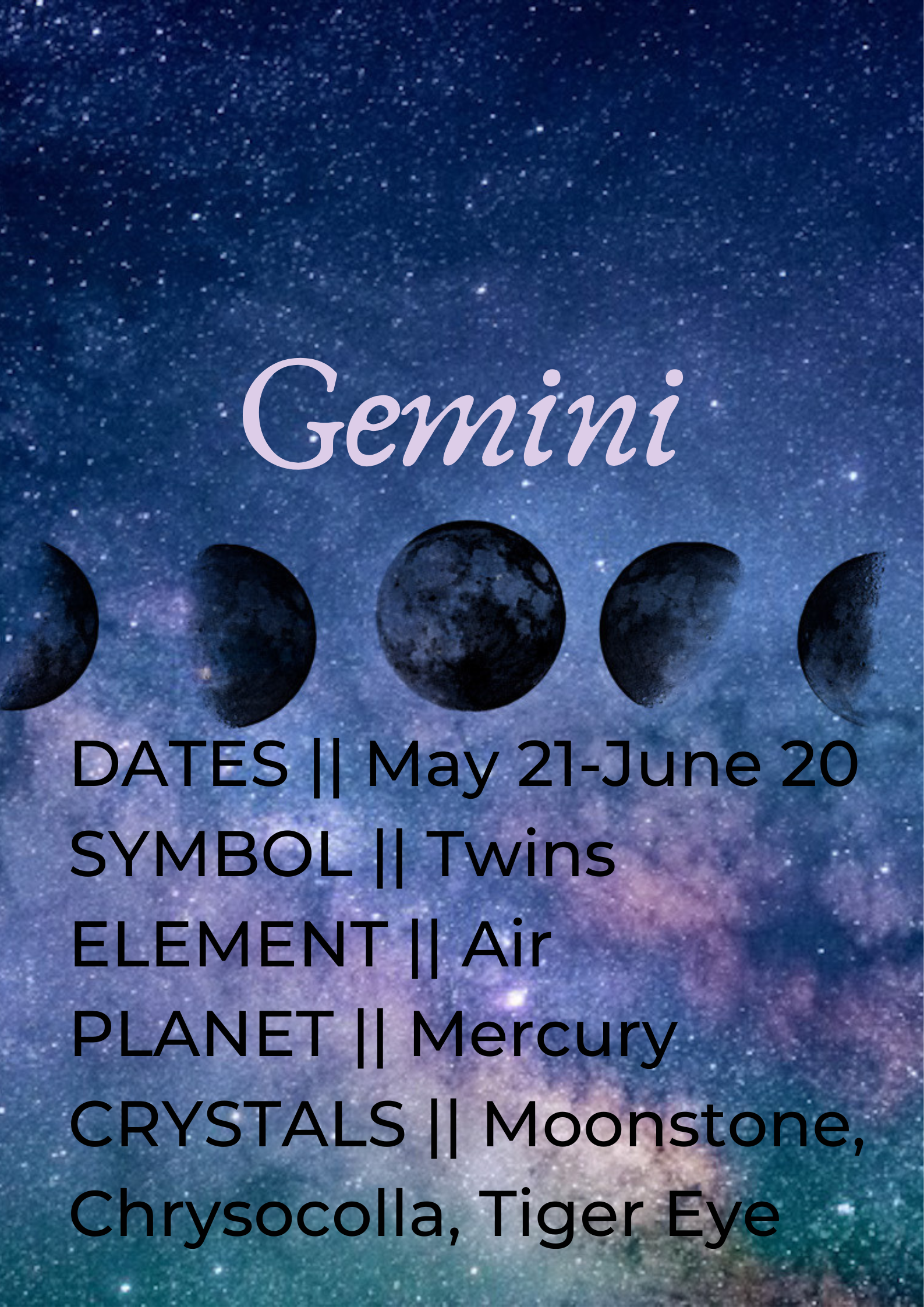 Gemini

DATES || May 21-June 20
SYMBOL || Twins
ELEMENT || Air
PLANET || Mercury
CRYSTALS || Moonstone, Chrysocolla, Tiger Eye